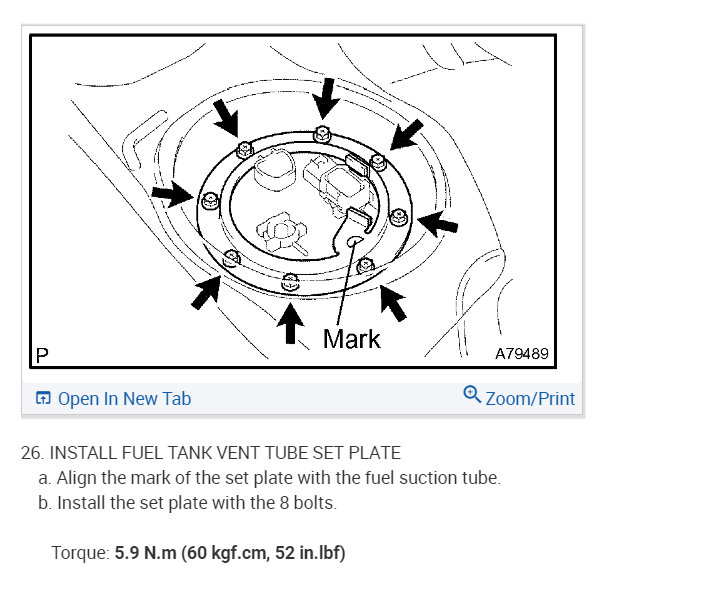 Mark

P

A79489

Open In New Tab

Zoom/Print

26. INSTALL FUEL TANK VENT TUBE SET PLATE

a. Align the mark of the set plate with the fuel suction tube.

b. Install the set plate with the 8 bolts.

Torque: 5.9 N.m (60 kgf.cm, 52 in.lbf)