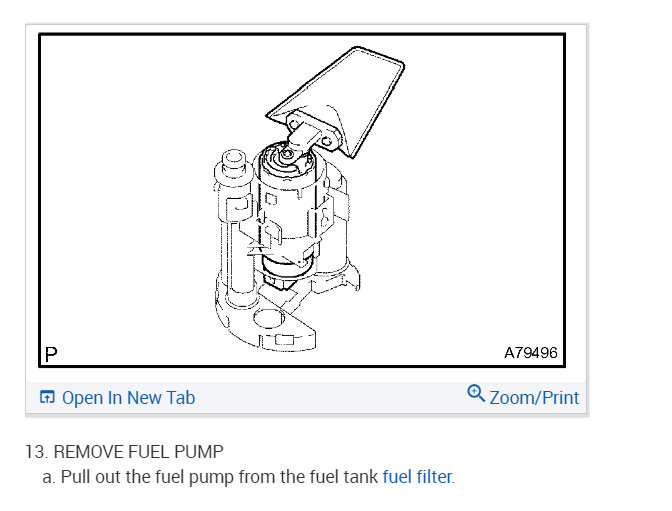 P

A79496

Open In New Tab

Zoom/Print

13. REMOVE FUEL PUMP

a. Pull out the fuel pump from the fuel tank fuel filter.