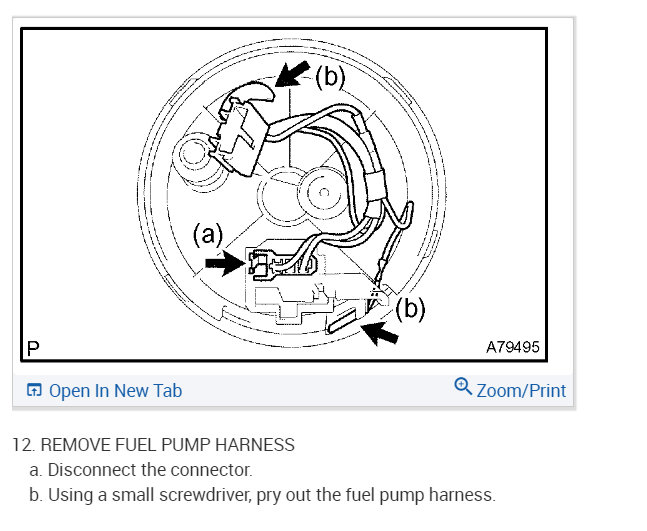 (b)

(a)

(b)

P

A79495

Open In New Tab

Zoom/Print

12. REMOVE FUEL PUMP HARNESS

a. Disconnect the connector.

b. Using a small screwdriver, pry out the fuel pump harness.