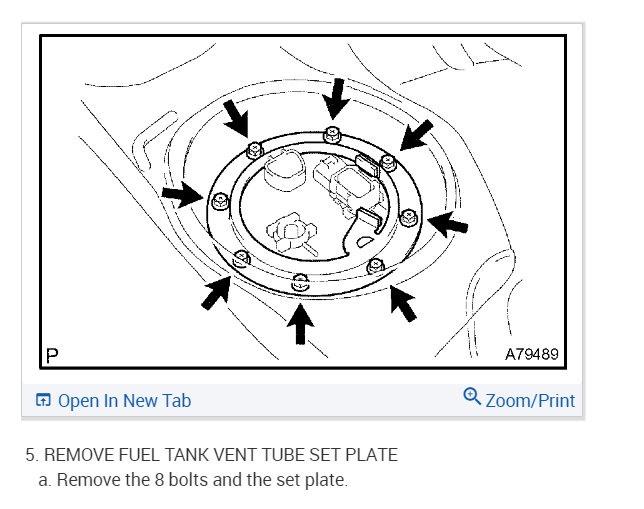 P

A79489

Open In New Tab

Zoom/Print

5. REMOVE FUEL TANK VENT TUBE SET PLATE

a. Remove the 8 bolts and the set plate.