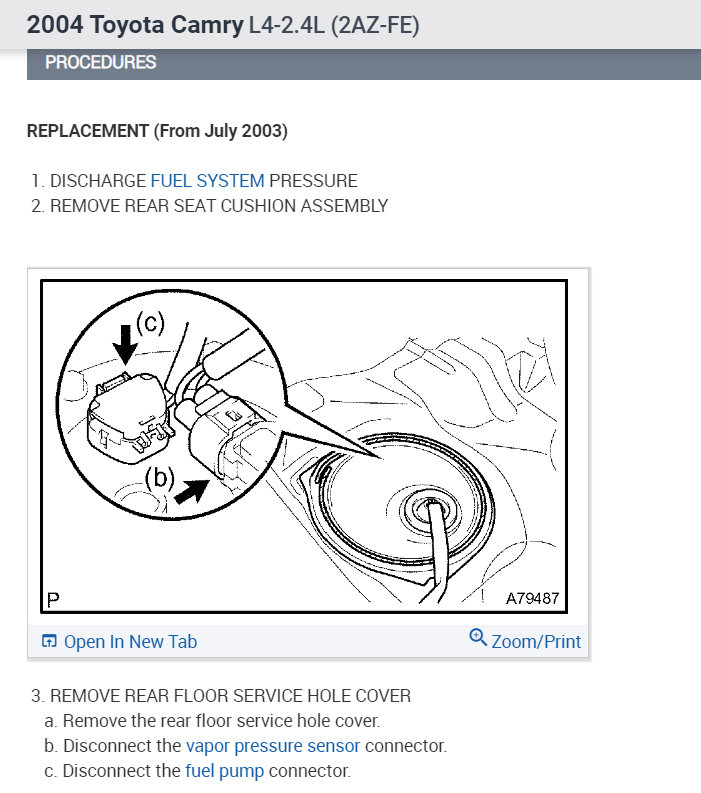 2004 Toyota Camry L4-2.4L (2AZ-FE)

PROCEDURES

REPLACEMENT (From July 2003)

1. DISCHARGE FUEL SYSTEM PRESSURE
2. REMOVE REAR SEAT CUSHION ASSEMBLY

(c)
(b)
P
A79487

Open In New Tab
Zoom/Print

3. REMOVE REAR FLOOR SERVICE HOLE COVER
a. Remove the rear floor service hole cover.
b. Disconnect the vapor pressure sensor connector.
c. Disconnect the fuel pump connector.