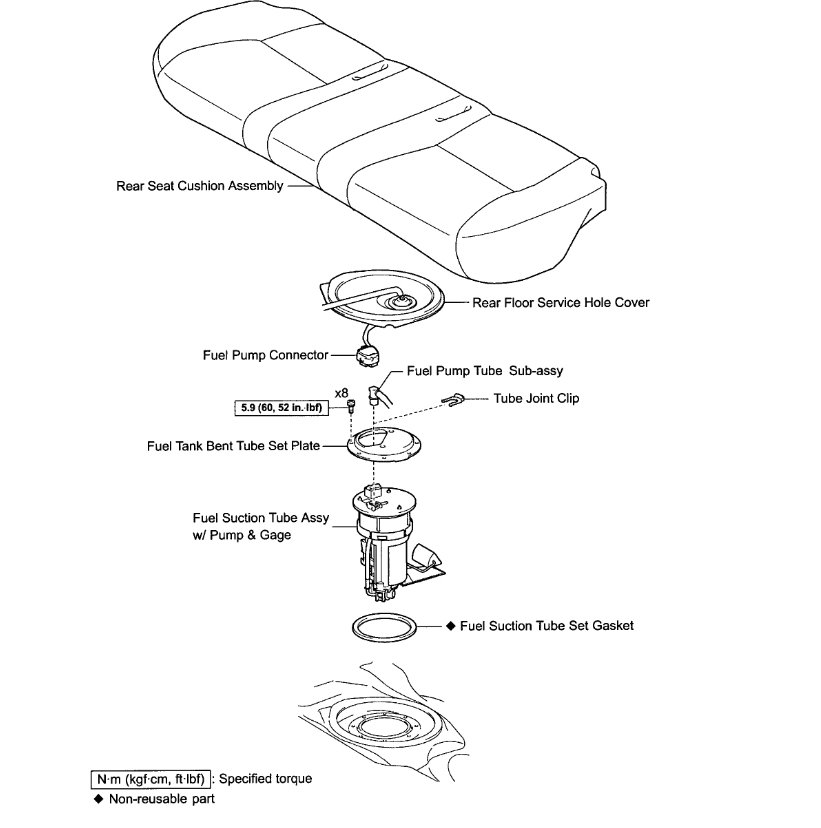 Rear Seat Cushion Assembly

Rear Floor Service Hole Cover

Fuel Pump Connector

Fuel Pump Tube Sub-assy

x8

5.9 (60, 52 in.·lbf)

Tube Joint Clip

Fuel Tank Bent Tube Set Plate

Fuel Suction Tube Assy w/ Pump & Gage

◆ Fuel Suction Tube Set Gasket

N·m (kgf·cm, ft·lbf) : Specified torque

◆ Non-reusable part