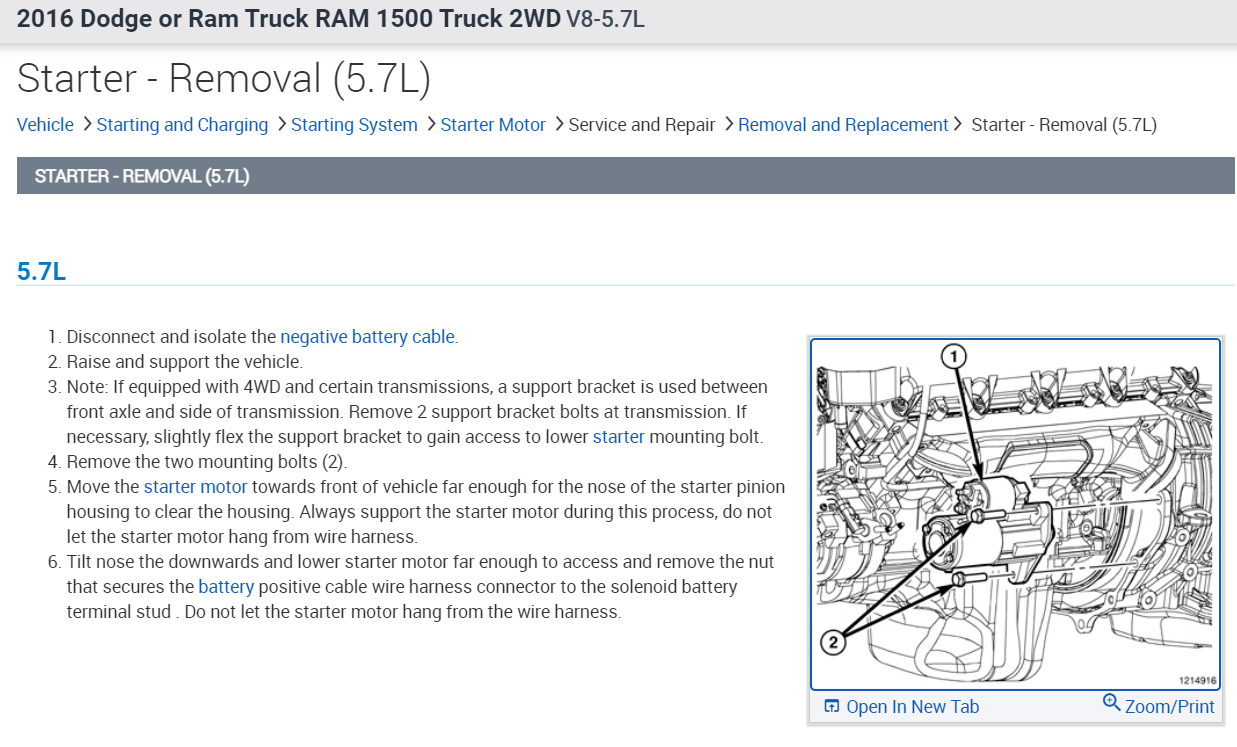 2016 Dodge or Ram Truck RAM 1500 Truck 2WD V8-5.7L

Starter - Removal (5.7L)

Vehicle > Starting and Charging > Starting System > Starter Motor > Service and Repair > Removal and Replacement > Starter - Removal (5.7L)

STARTER - REMOVAL (5.7L)

5.7L

1. Disconnect and isolate the negative battery cable.
2. Raise and support the vehicle.
3. Note: If equipped with 4WD and certain transmissions, a support bracket is used between front axle and side of transmission. Remove 2 support bracket bolts at transmission. If necessary, slightly flex the support bracket to gain access to lower starter mounting bolt.
4. Remove the two mounting bolts (2).
5. Move the starter motor towards front of vehicle far enough for the nose of the starter pinion housing to clear the housing. Always support the starter motor during this process, do not let the starter motor hang from wire harness.
6. Tilt nose the downwards and lower starter motor far enough to access and remove the nut that secures the battery positive cable wire harness connector to the solenoid battery terminal stud . Do not let the starter motor hang from the wire harness.

1
2
1214916

Open In New Tab
Zoom/Print