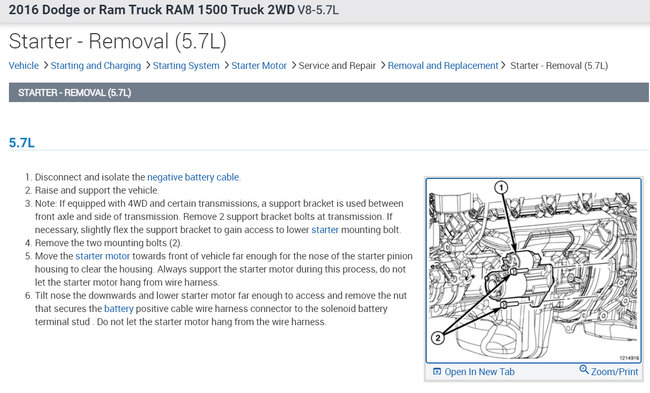 2016 Dodge or Ram Truck RAM 1500 Truck 2WD V8-5.7L

Starter - Removal (5.7L)

Vehicle > Starting and Charging > Starting System > Starter Motor > Service and Repair > Removal and Replacement > Starter - Removal (5.7L)

STARTER - REMOVAL (5.7L)

5.7L

1. Disconnect and isolate the negative battery cable.
2. Raise and support the vehicle.
3. Note: If equipped with 4WD and certain transmissions, a support bracket is used between front axle and side of transmission. Remove 2 support bracket bolts at transmission. If necessary, slightly flex the support bracket to gain access to lower starter mounting bolt.
4. Remove the two mounting bolts (2).
5. Move the starter motor towards front of vehicle far enough for the nose of the starter pinion housing to clear the housing. Always support the starter motor during this process, do not let the starter motor hang from wire harness.
6. Tilt nose the downwards and lower starter motor far enough to access and remove the nut that secures the battery positive cable wire harness connector to the solenoid battery terminal stud . Do not let the starter motor hang from the wire harness.

1

2

1214916

Open In New Tab

Zoom/Print