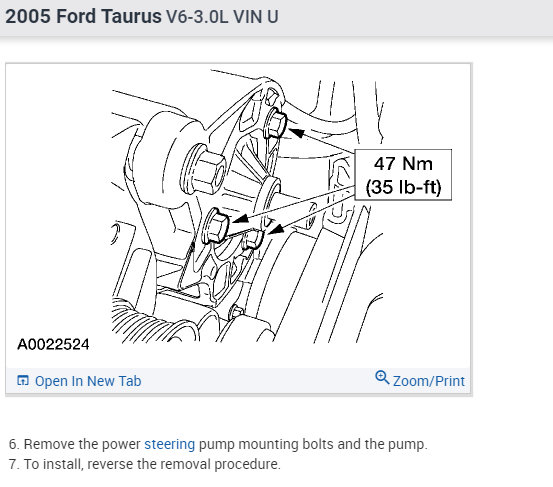 2005 Ford Taurus V6-3.0L VIN U

47 Nm
(35 lb-ft)

A0022524

Open In New Tab

Zoom/Print

6. Remove the power steering pump mounting bolts and the pump.
7. To install, reverse the removal procedure.