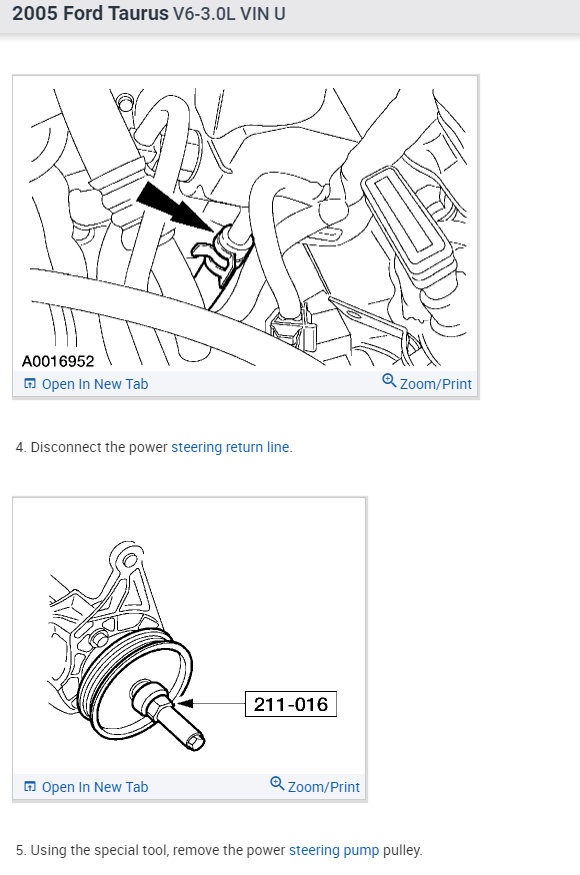 2005 Ford Taurus V6-3.0L VIN U

A0016952

Open In New Tab

Zoom/Print

4. Disconnect the power steering return line.

211-016

Open In New Tab

Zoom/Print

5. Using the special tool, remove the power steering pump pulley.