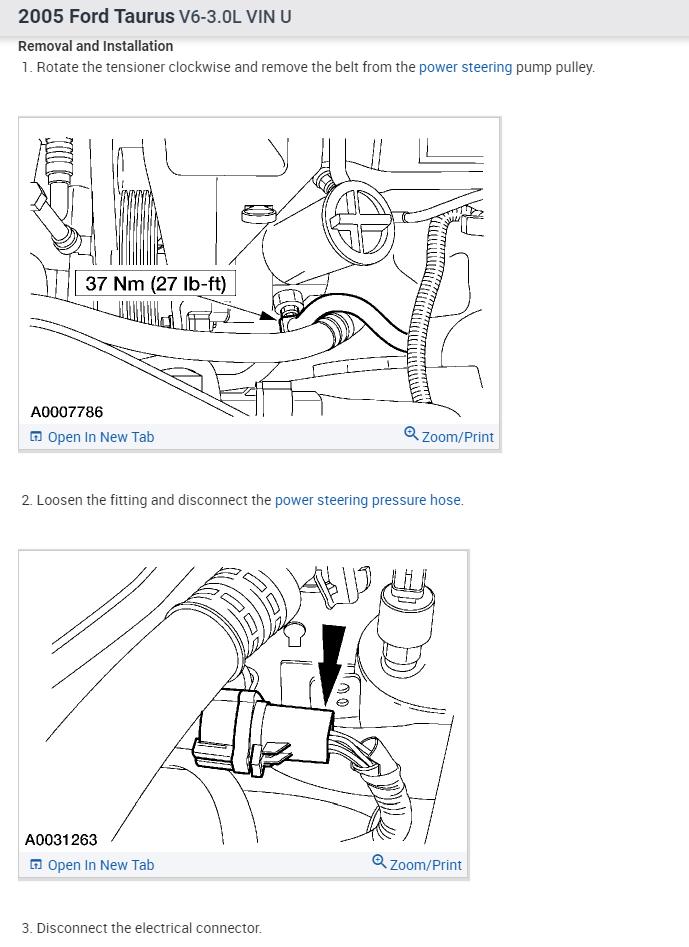 2005 Ford Taurus V6-3.0L VIN U

Removal and Installation

1. Rotate the tensioner clockwise and remove the belt from the power steering pump pulley.

37 Nm (27 lb-ft)

A0007786

Open In New Tab

Zoom/Print

2. Loosen the fitting and disconnect the power steering pressure hose.

A0031263

Open In New Tab

Zoom/Print

3. Disconnect the electrical connector.