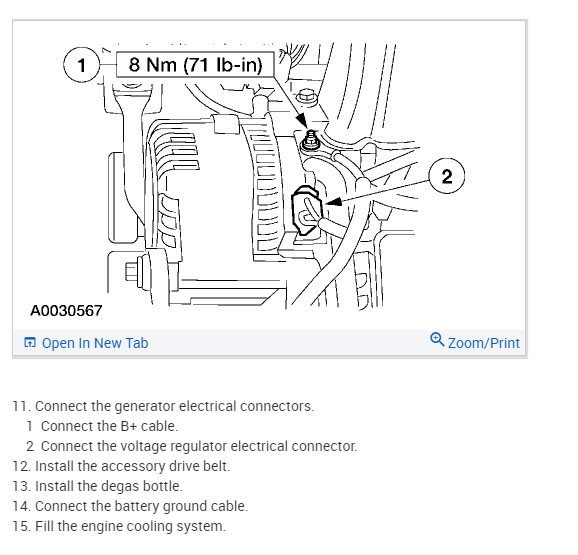 1 8 Nm (71 lb-in)

2

A0030567

Open In New Tab

Zoom/Print

11. Connect the generator electrical connectors.
1 Connect the B+ cable.
2 Connect the voltage regulator electrical connector.
12. Install the accessory drive belt.
13. Install the degas bottle.
14. Connect the battery ground cable.
15. Fill the engine cooling system.