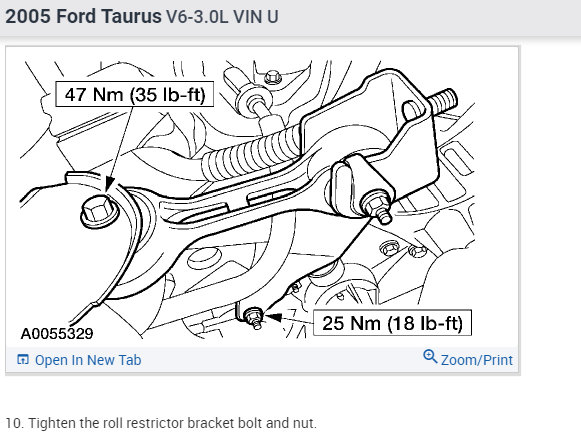 2005 Ford Taurus V6-3.0L VIN U

47 Nm (35 lb-ft)

25 Nm (18 lb-ft)

A0055329

Open In New Tab

Zoom/Print

10. Tighten the roll restrictor bracket bolt and nut.