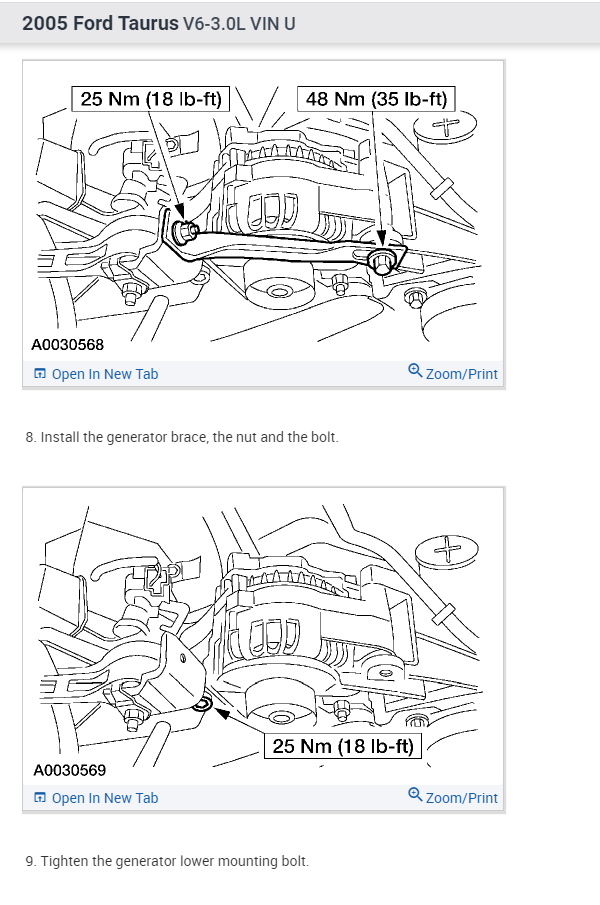 2005 Ford Taurus V6-3.0L VIN U

25 Nm (18 lb-ft)

48 Nm (35 lb-ft)

A0030568

Open In New Tab

Zoom/Print

8. Install the generator brace, the nut and the bolt.

25 Nm (18 lb-ft)

A0030569

Open In New Tab

Zoom/Print

9. Tighten the generator lower mounting bolt.