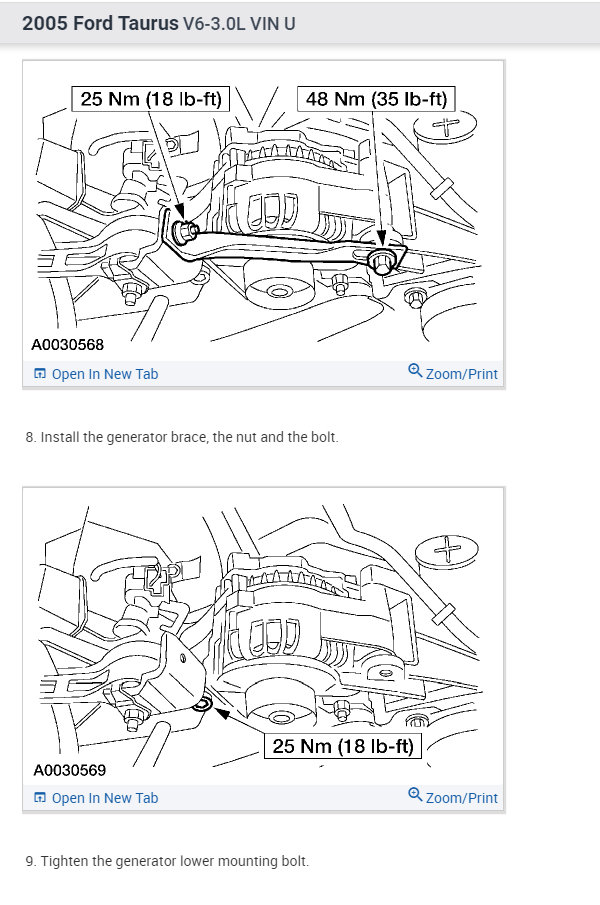 2005 Ford Taurus V6-3.0L VIN U

25 Nm (18 lb-ft)
48 Nm (35 lb-ft)
A0030568

Open In New Tab
Zoom/Print

8. Install the generator brace, the nut and the bolt.

25 Nm (18 lb-ft)
A0030569

Open In New Tab
Zoom/Print

9. Tighten the generator lower mounting bolt.