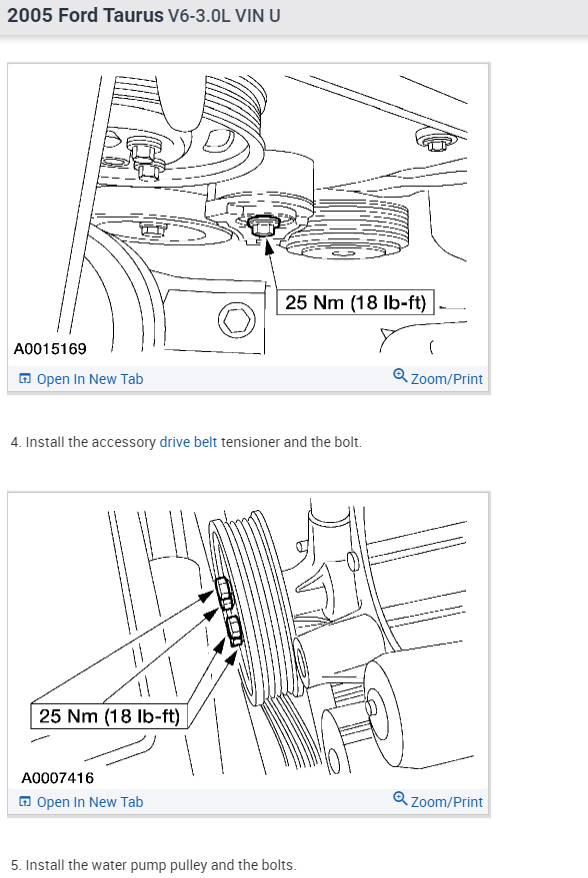 2005 Ford Taurus V6-3.0L VIN U

25 Nm (18 lb-ft)

A0015169

Open In New Tab

Zoom/Print

4. Install the accessory drive belt tensioner and the bolt.

25 Nm (18 lb-ft)

A0007416

Open In New Tab

Zoom/Print

5. Install the water pump pulley and the bolts.