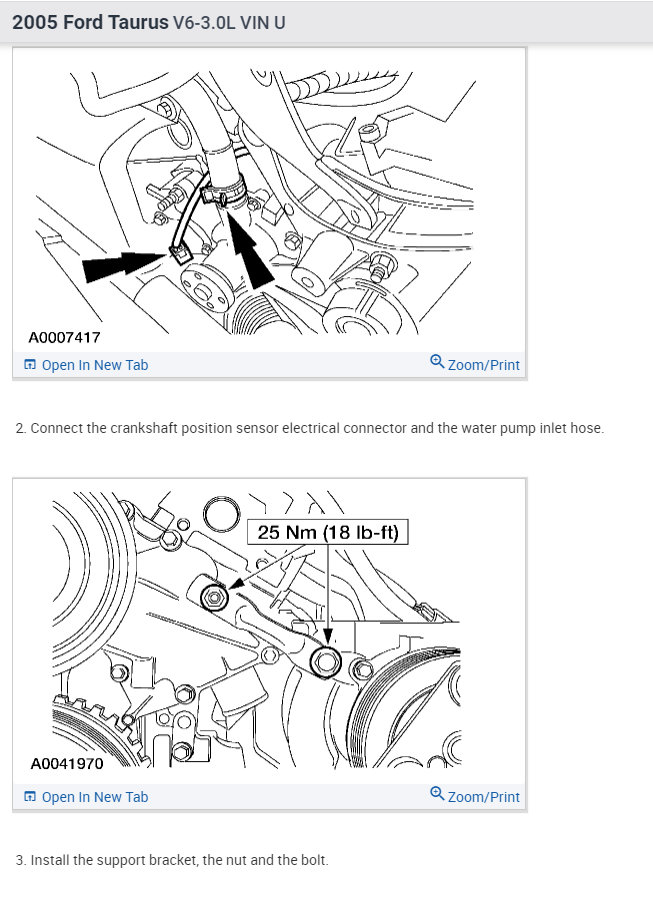 2005 Ford Taurus V6-3.0L VIN U

A0007417

Open In New Tab

Zoom/Print

2. Connect the crankshaft position sensor electrical connector and the water pump inlet hose.

25 Nm (18 lb-ft)

A0041970

Open In New Tab

Zoom/Print

3. Install the support bracket, the nut and the bolt.