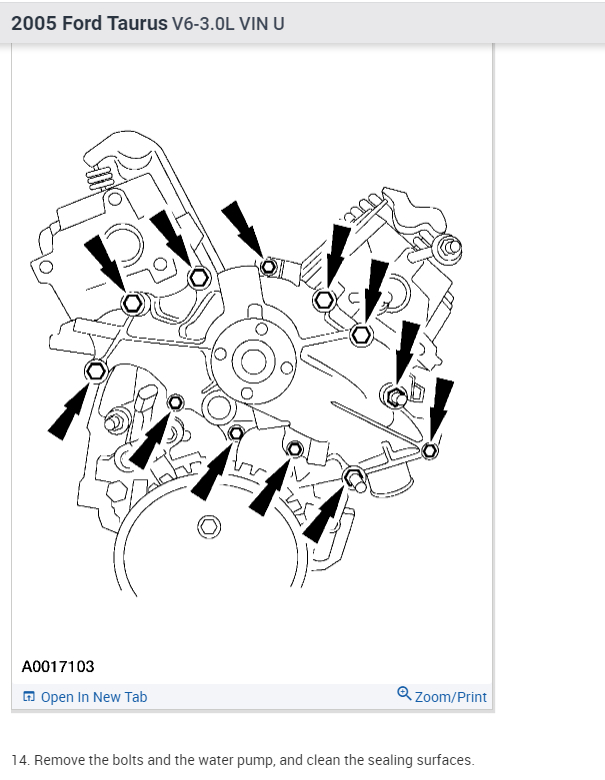 2005 Ford Taurus V6-3.0L VIN U

A0017103

Open In New Tab

Zoom/Print

14. Remove the bolts and the water pump, and clean the sealing surfaces.