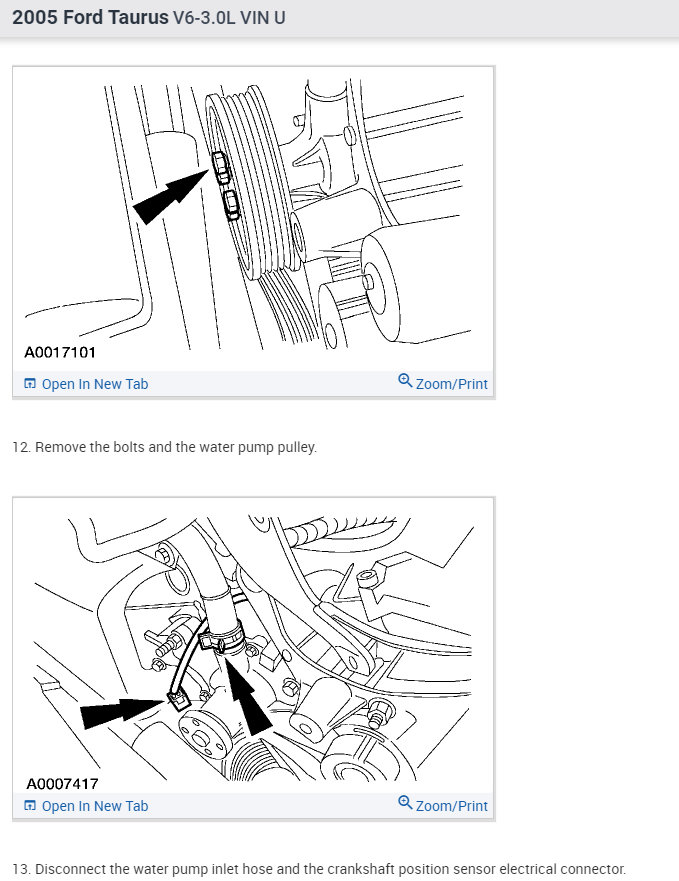 2005 Ford Taurus V6-3.0L VIN U

A0017101

Open In New Tab

Zoom/Print

12. Remove the bolts and the water pump pulley.

A0007417

Open In New Tab

Zoom/Print

13. Disconnect the water pump inlet hose and the crankshaft position sensor electrical connector.