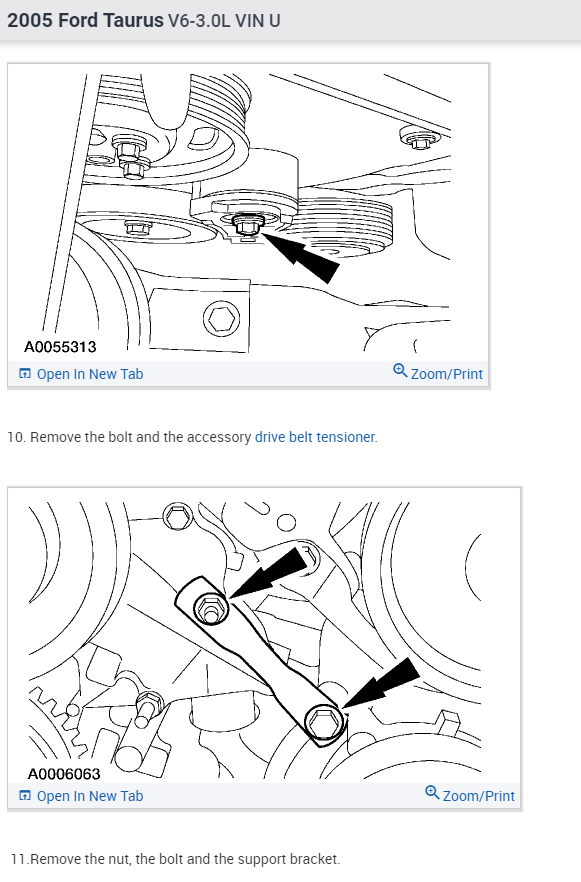 2005 Ford Taurus V6-3.0L VIN U

A0055313

Open In New Tab

Zoom/Print

10. Remove the bolt and the accessory drive belt tensioner.

A0006063

Open In New Tab

Zoom/Print

11.Remove the nut, the bolt and the support bracket.