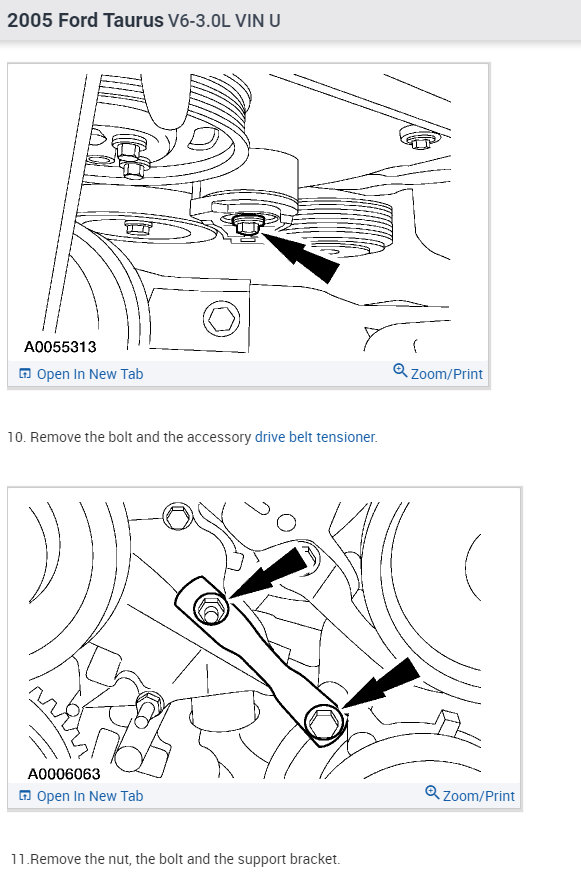 2005 Ford Taurus V6-3.0L VIN U

A0055313

Open In New Tab

Zoom/Print

10. Remove the bolt and the accessory drive belt tensioner.

A0006063

Open In New Tab

Zoom/Print

11.Remove the nut, the bolt and the support bracket.