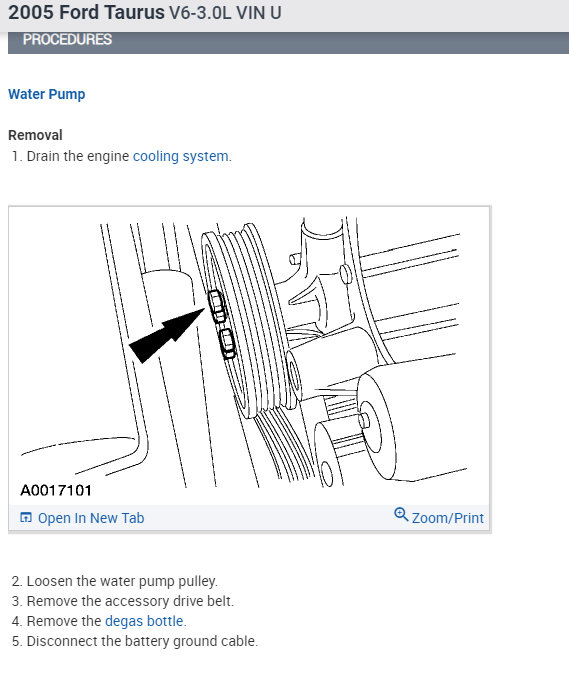 2005 Ford Taurus V6-3.0L VIN U

PROCEDURES

Water Pump

Removal

1. Drain the engine cooling system.

A0017101

Open In New Tab

Zoom/Print

2. Loosen the water pump pulley.
3. Remove the accessory drive belt.
4. Remove the degas bottle.
5. Disconnect the battery ground cable.