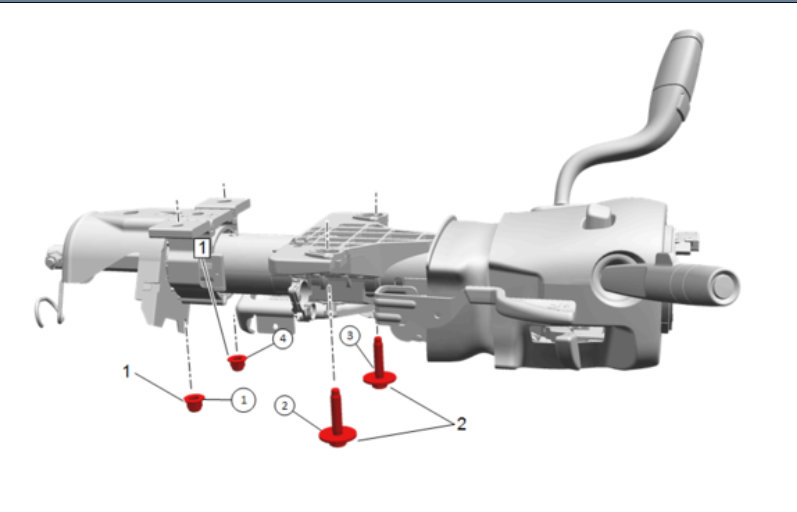 1
4
3
1
1
2
2