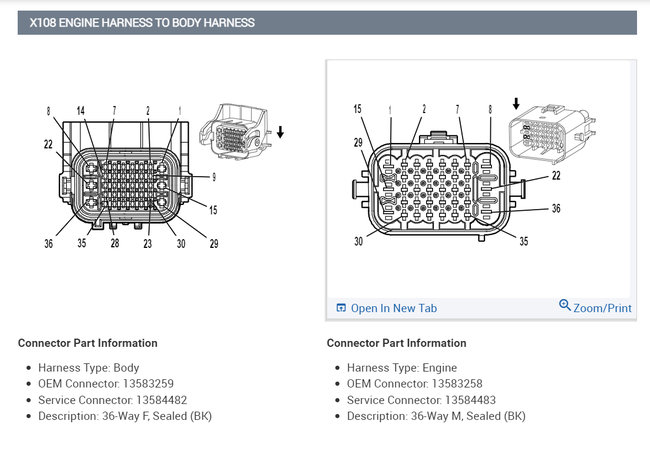 X108 ENGINE HARNESS TO BODY HARNESS

8 14 7 2 1
22
9
15
36 35 28 23 30 29

15 1 2 7 8
29
22
36
30 35

Open In New Tab
Zoom/Print

Connector Part Information

- Harness Type: Body
- OEM Connector: 13583259
- Service Connector: 13584482
- Description: 36-Way F, Sealed (BK)

Connector Part Information

- Harness Type: Engine
- OEM Connector: 13583258
- Service Connector: 13584483
- Description: 36-Way M, Sealed (BK)