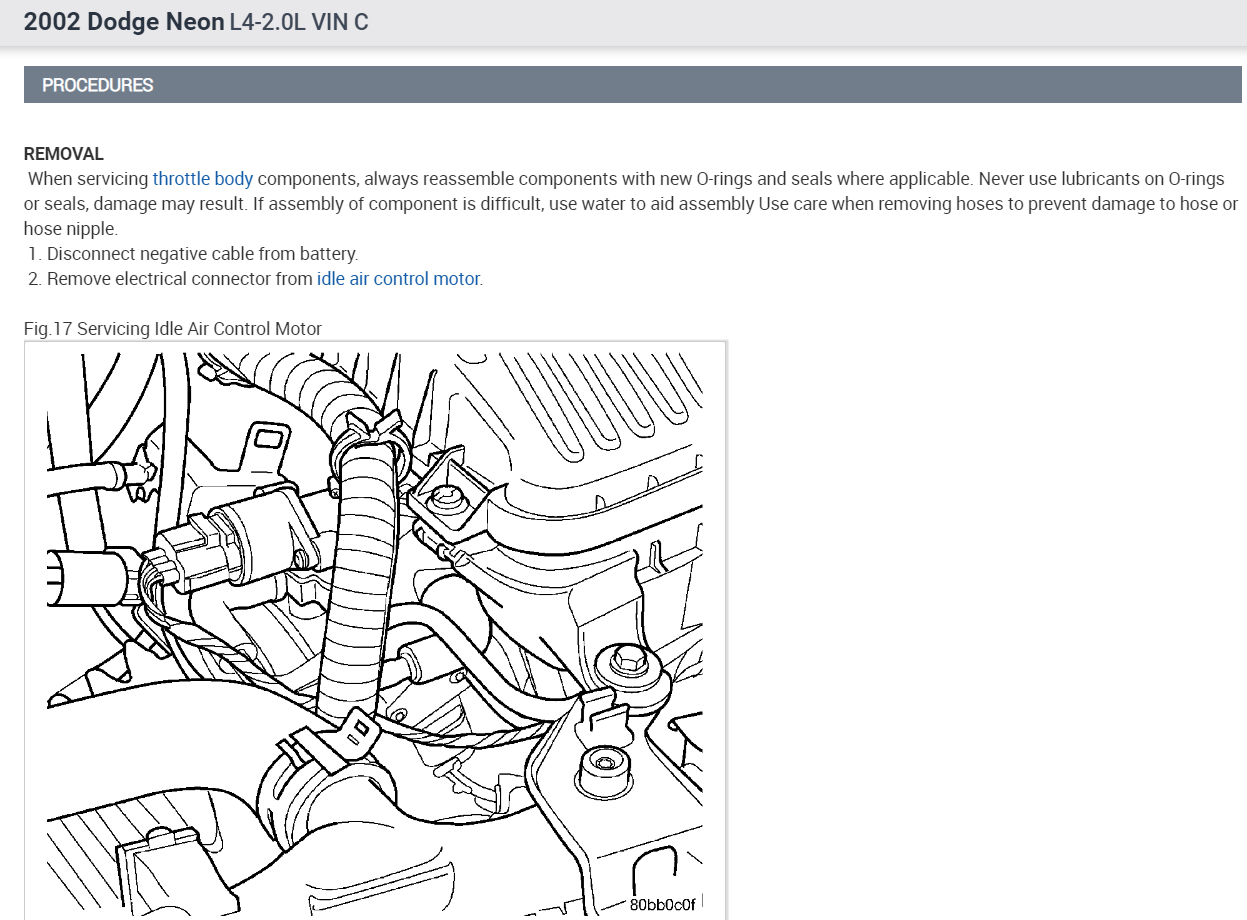 2002 Dodge Neon L4-2.0L VIN C

PROCEDURES

REMOVAL
When servicing throttle body components, always reassemble components with new O-rings and seals where applicable. Never use lubricants on O-rings or seals, damage may result. If assembly of component is difficult, use water to aid assembly Use care when removing hoses to prevent damage to hose or hose nipple.
1. Disconnect negative cable from battery.
2. Remove electrical connector from idle air control motor.

Fig.17 Servicing Idle Air Control Motor

80bb0c0f