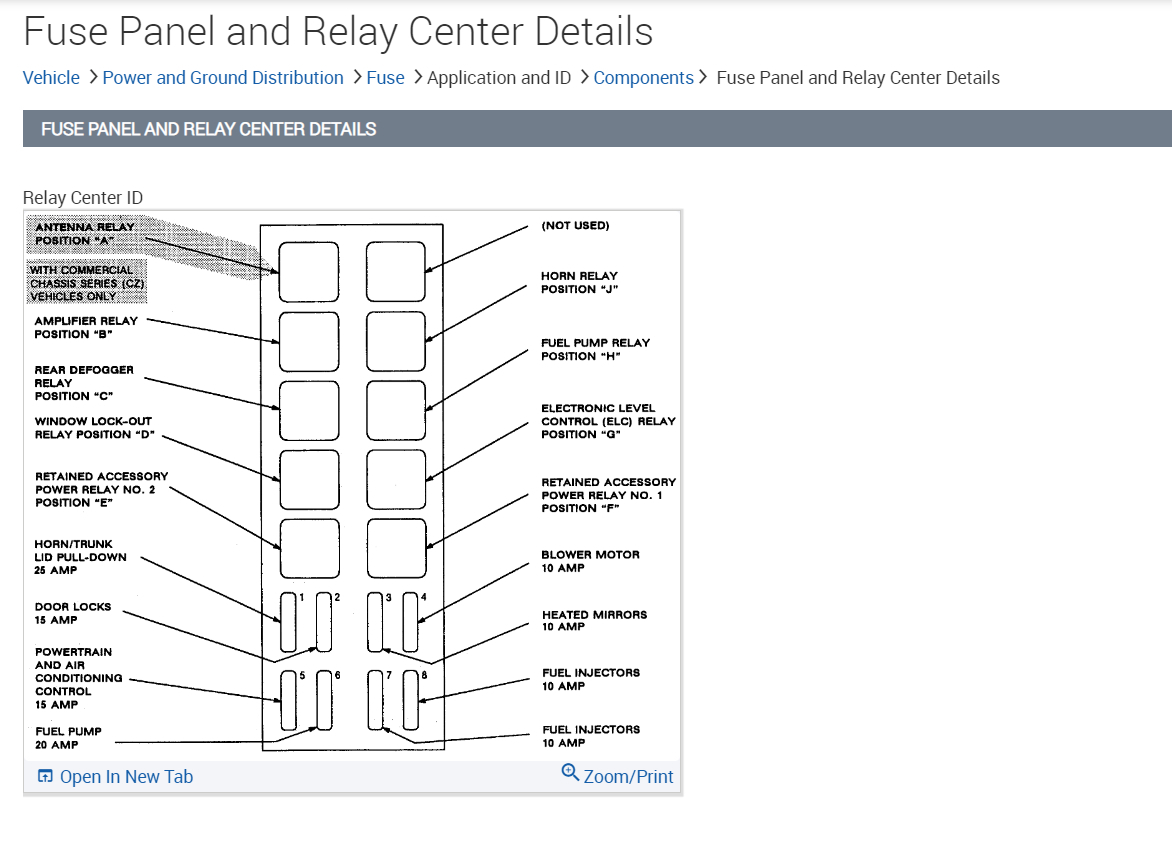 Fuse Panel and Relay Center Details

Vehicle > Power and Ground Distribution > Fuse > Application and ID > Components > Fuse Panel and Relay Center Details

FUSE PANEL AND RELAY CENTER DETAILS

Relay Center ID

ANTENNA RELAY POSITION "A"

WITH COMMERCIAL CHASSIS SERIES (CZ) VEHICLES ONLY

AMPLIFIER RELAY POSITION "B"

REAR DEFOGGER RELAY POSITION "C"

WINDOW LOCK-OUT RELAY POSITION "D"

RETAINED ACCESSORY POWER RELAY NO. 2 POSITION "E"

HORN/TRUNK LID PULL-DOWN 25 AMP

DOOR LOCKS 15 AMP

POWERTRAIN AND AIR CONDITIONING CONTROL 15 AMP

FUEL PUMP 20 AMP

1 2 3 4 5 6 7 8

(NOT USED)

HORN RELAY POSITION "J"

FUEL PUMP RELAY POSITION "H"

ELECTRONIC LEVEL CONTROL (ELC) RELAY POSITION "G"

RETAINED ACCESSORY POWER RELAY NO. 1 POSITION "F"

BLOWER MOTOR 10 AMP

HEATED MIRRORS 10 AMP

FUEL INJECTORS 10 AMP

FUEL INJECTORS 10 AMP

Open In New Tab

Zoom/Print