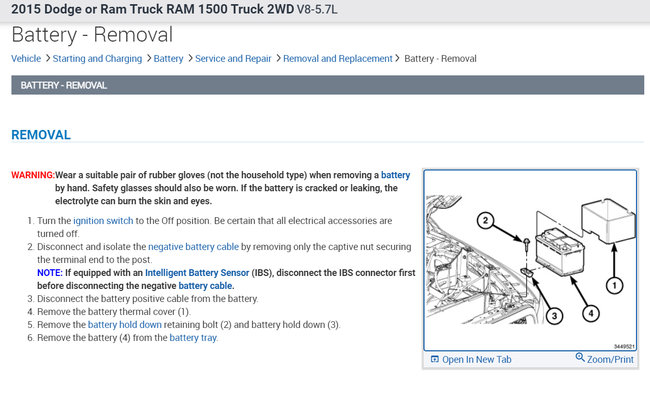 2015 Dodge or Ram Truck RAM 1500 Truck 2WD V8-5.7L

Battery - Removal

Vehicle > Starting and Charging > Battery > Service and Repair > Removal and Replacement > Battery - Removal

BATTERY - REMOVAL

REMOVAL

WARNING: Wear a suitable pair of rubber gloves (not the household type) when removing a battery by hand. Safety glasses should also be worn. If the battery is cracked or leaking, the electrolyte can burn the skin and eyes.

1. Turn the ignition switch to the Off position. Be certain that all electrical accessories are turned off.
2. Disconnect and isolate the negative battery cable by removing only the captive nut securing the terminal end to the post.
NOTE: If equipped with an Intelligent Battery Sensor (IBS), disconnect the IBS connector first before disconnecting the negative battery cable.
3. Disconnect the battery positive cable from the battery.
4. Remove the battery thermal cover (1).
5. Remove the battery hold down retaining bolt (2) and battery hold down (3).
6. Remove the battery (4) from the battery tray.

2
1
3
4
3449521

Open In New Tab
Zoom/Print