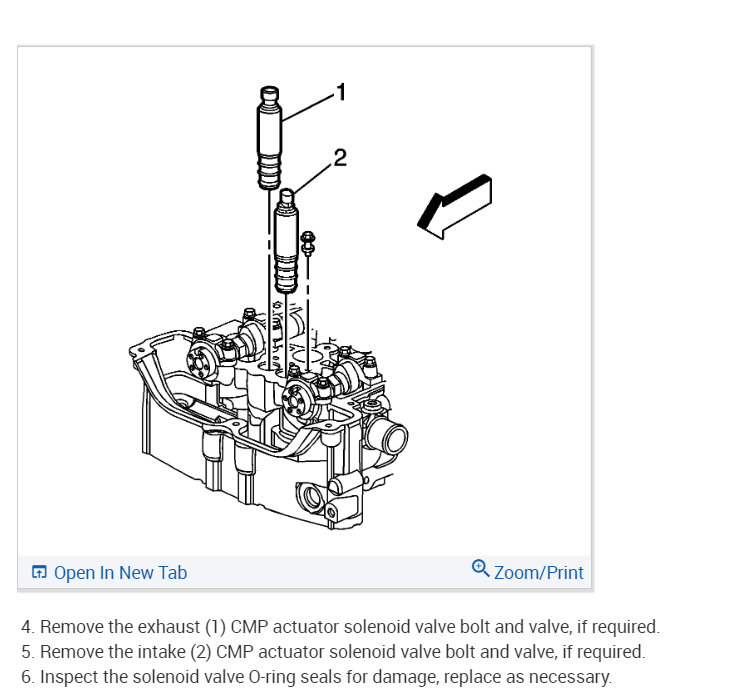 1
2

Open In New Tab
Zoom/Print

4. Remove the exhaust (1) CMP actuator solenoid valve bolt and valve, if required.
5. Remove the intake (2) CMP actuator solenoid valve bolt and valve, if required.
6. Inspect the solenoid valve O-ring seals for damage, replace as necessary.