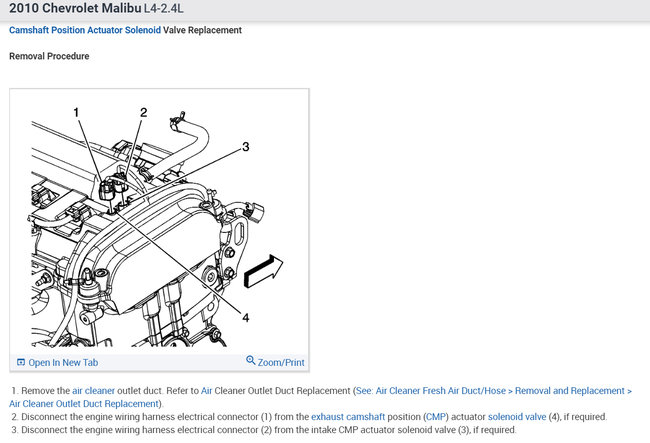 2010 Chevrolet Malibu L4-2.4L

Camshaft Position Actuator Solenoid Valve Replacement

Removal Procedure

1
2
3
4

Open In New Tab

Zoom/Print

1. Remove the air cleaner outlet duct. Refer to Air Cleaner Outlet Duct Replacement (See: Air Cleaner Fresh Air Duct/Hose > Removal and Replacement > Air Cleaner Outlet Duct Replacement).
2. Disconnect the engine wiring harness electrical connector (1) from the exhaust camshaft position (CMP) actuator solenoid valve (4), if required.
3. Disconnect the engine wiring harness electrical connector (2) from the intake CMP actuator solenoid valve (3), if required.