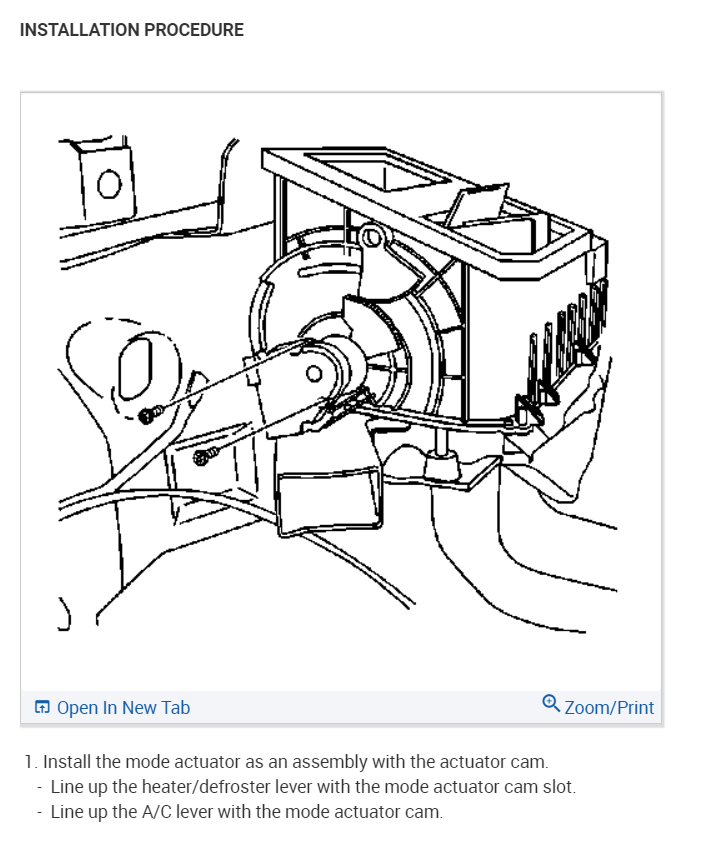 INSTALLATION PROCEDURE

Open In New Tab

Zoom/Print

1. Install the mode actuator as an assembly with the actuator cam.
- Line up the heater/defroster lever with the mode actuator cam slot.
- Line up the A/C lever with the mode actuator cam.