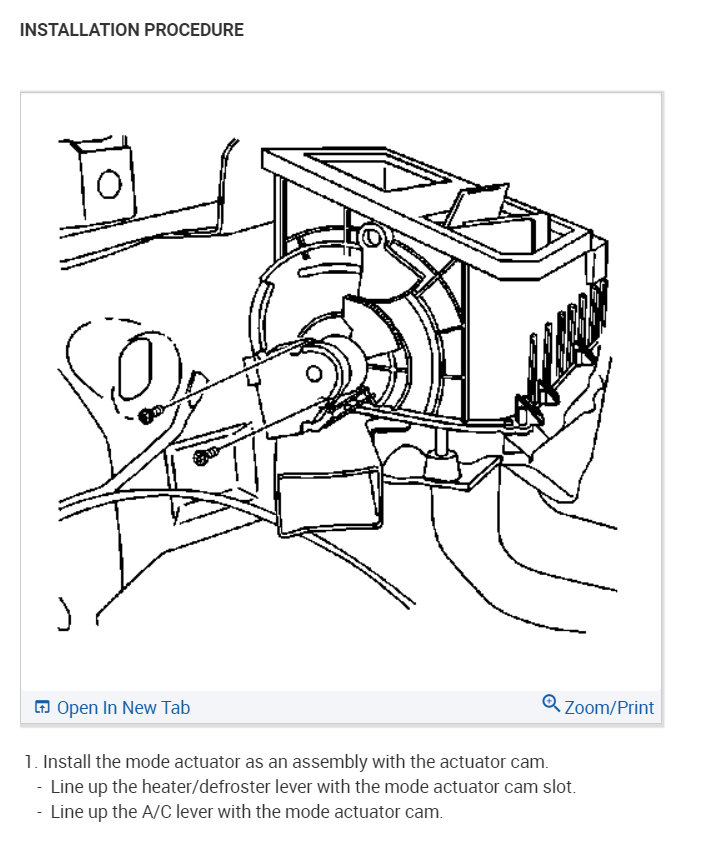 INSTALLATION PROCEDURE

Open In New Tab

Zoom/Print

1. Install the mode actuator as an assembly with the actuator cam.
- Line up the heater/defroster lever with the mode actuator cam slot.
- Line up the A/C lever with the mode actuator cam.