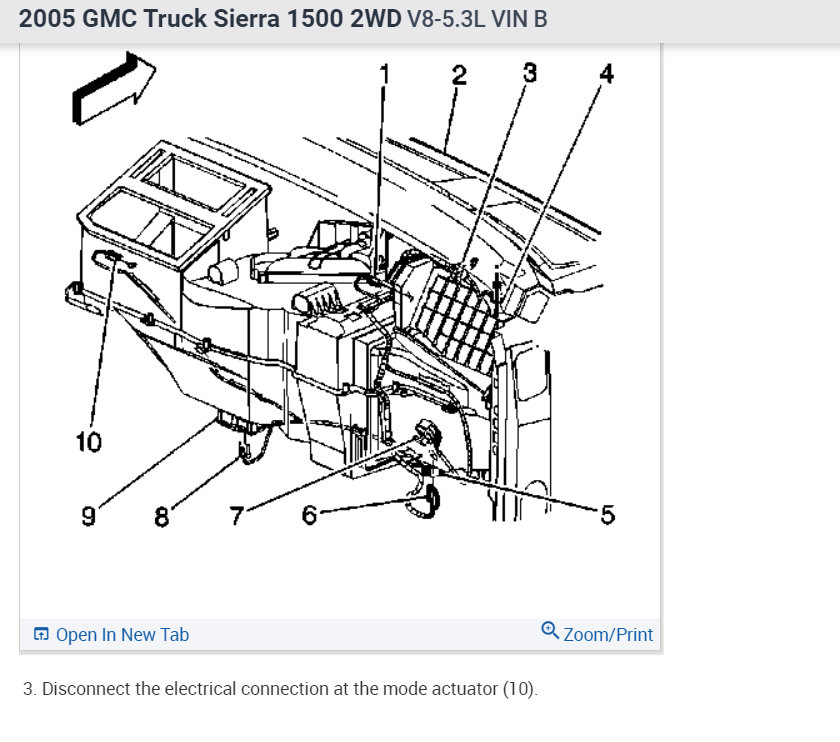 2005 GMC Truck Sierra 1500 2WD V8-5.3L VIN B

1 2 3 4

10

9 8 7 6 5

Open In New Tab

Zoom/Print

3. Disconnect the electrical connection at the mode actuator (10).