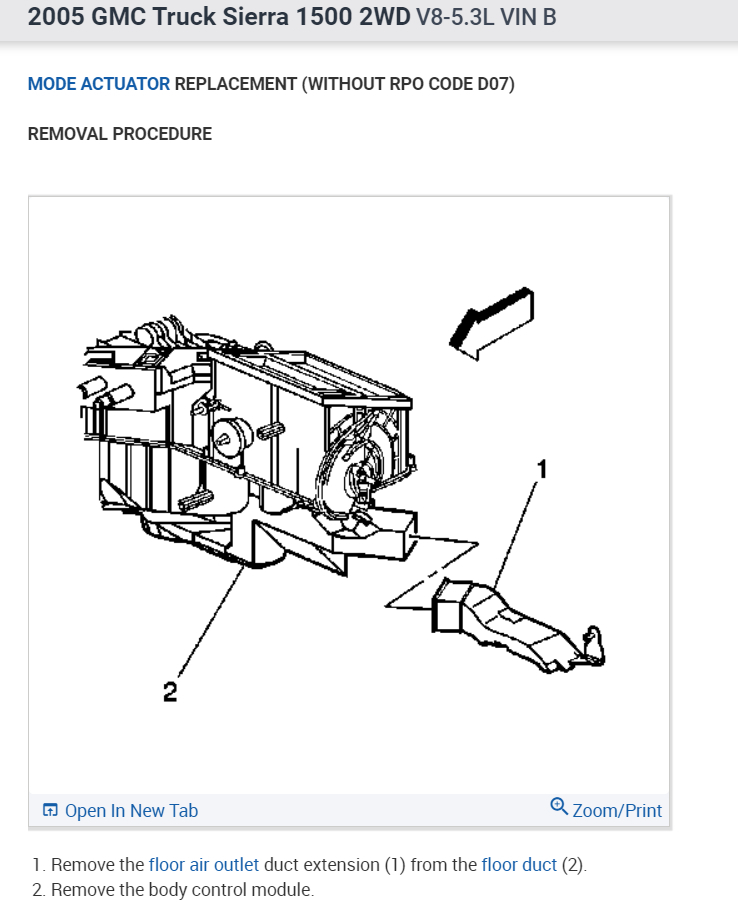 2005 GMC Truck Sierra 1500 2WD V8-5.3L VIN B

MODE ACTUATOR REPLACEMENT (WITHOUT RPO CODE D07)

REMOVAL PROCEDURE

1

2

Open In New Tab

Zoom/Print

1. Remove the floor air outlet duct extension (1) from the floor duct (2).
2. Remove the body control module.