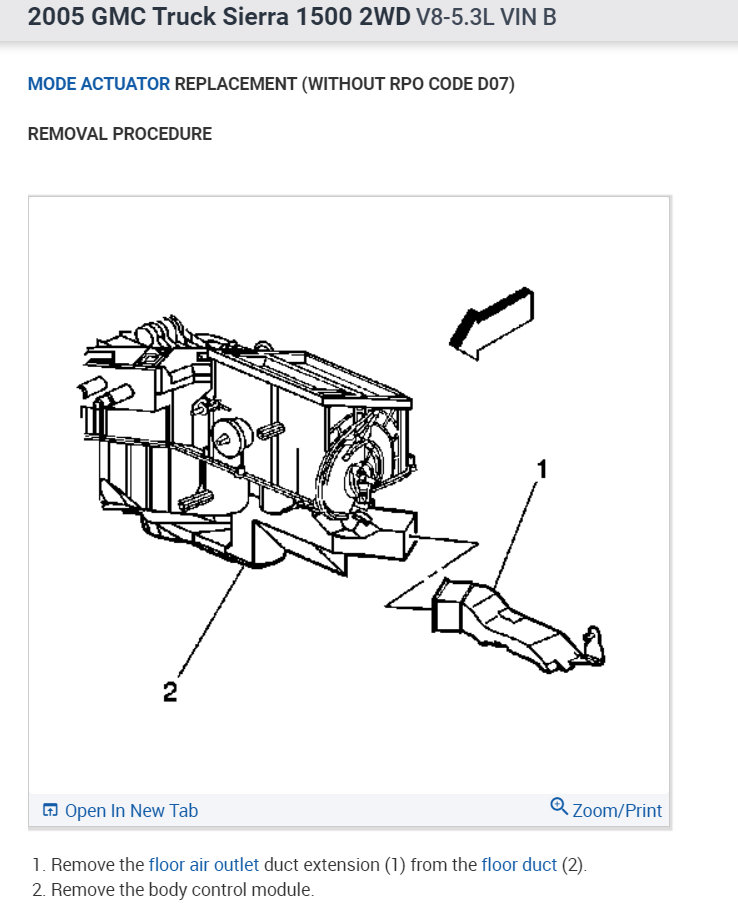 2005 GMC Truck Sierra 1500 2WD V8-5.3L VIN B

MODE ACTUATOR REPLACEMENT (WITHOUT RPO CODE D07)

REMOVAL PROCEDURE

1

2

Open In New Tab

Zoom/Print

1. Remove the floor air outlet duct extension (1) from the floor duct (2).
2. Remove the body control module.