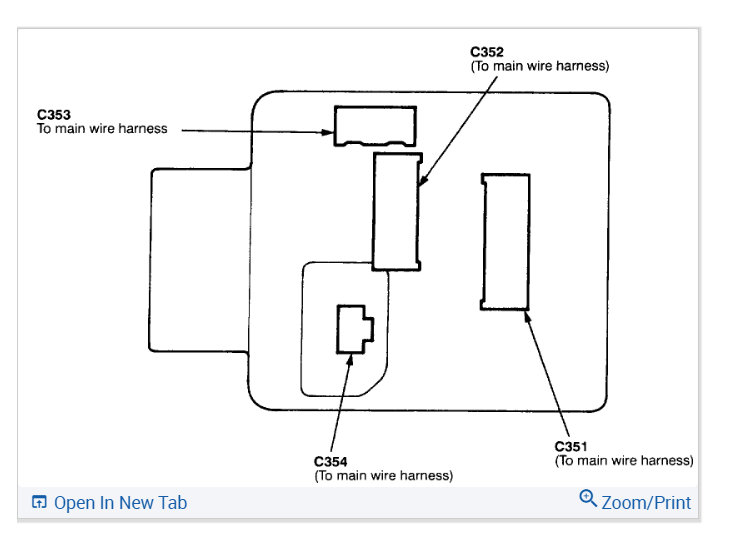 C352
(To main wire harness)

C353
To main wire harness

C354
(To main wire harness)

C351
(To main wire harness)

Open In New Tab

Zoom/Print