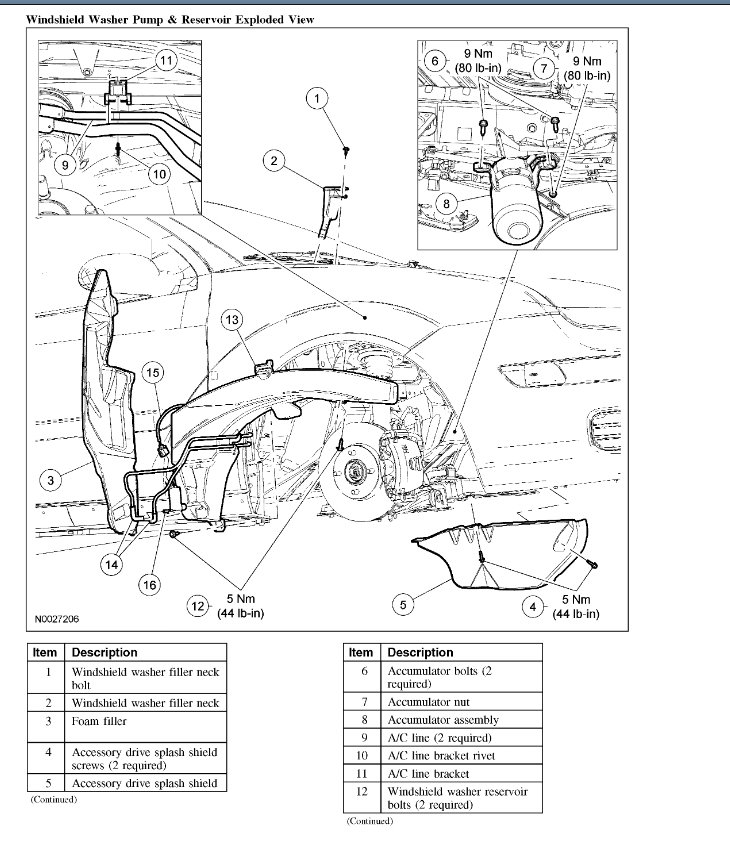 Windshield Washer Pump & Reservoir Exploded View

11

9

10

1

2

6 9 Nm (80 lb-in)

7 9 Nm (80 lb-in)

8

13

15

3

14

16

12 5 Nm (44 lb-in)

5

4 5 Nm (44 lb-in)

N0027206

| Item | Description |
|---|---|
| 1 | Windshield washer filler neck bolt |
| 2 | Windshield washer filler neck |
| 3 | Foam filler |
| 4 | Accessory drive splash shield screws (2 required) |
| 5 | Accessory drive splash shield |

(Continued)

| Item | Description |
|---|---|
| 6 | Accumulator bolts (2 required) |
| 7 | Accumulator nut |
| 8 | Accumulator assembly |
| 9 | A/C line (2 required) |
| 10 | A/C line bracket rivet |
| 11 | A/C line bracket |
| 12 | Windshield washer reservoir bolts (2 required) |

(Continued)