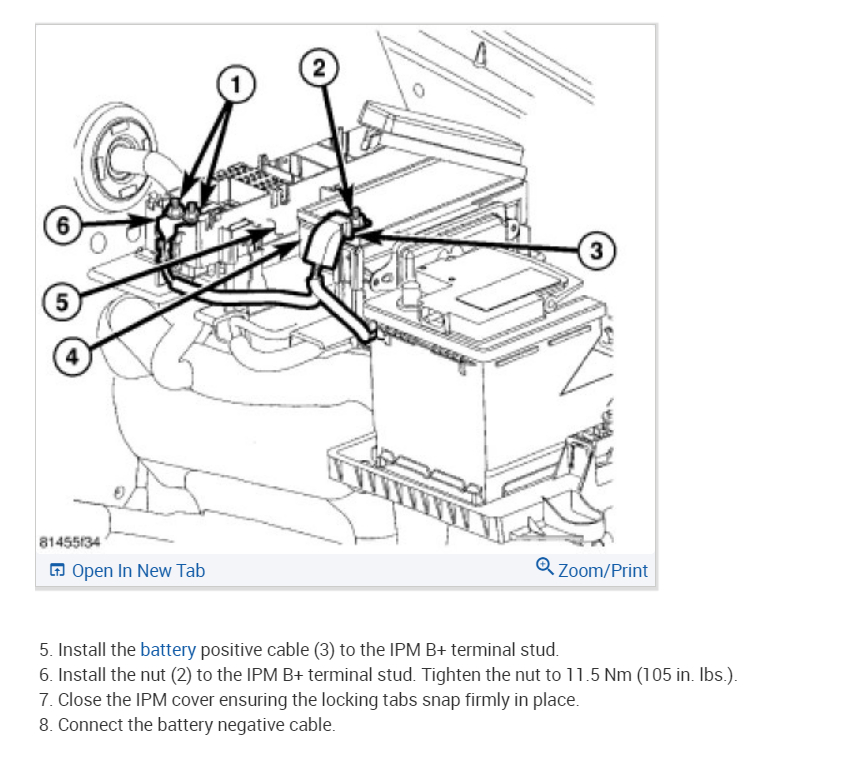 1
2
6
3
5
4
81455f34
Open In New Tab
Zoom/Print

5. Install the battery positive cable (3) to the IPM B+ terminal stud.
6. Install the nut (2) to the IPM B+ terminal stud. Tighten the nut to 11.5 Nm (105 in. lbs.).
7. Close the IPM cover ensuring the locking tabs snap firmly in place.
8. Connect the battery negative cable.