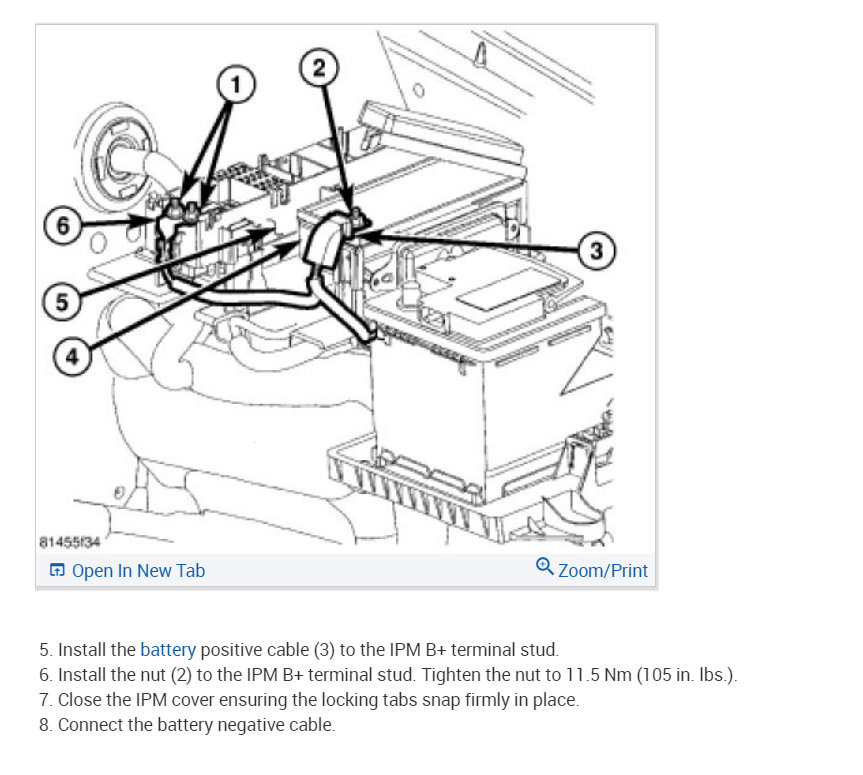 1
2
6
3
5
4
81455f34

Open In New Tab
Zoom/Print

5. Install the battery positive cable (3) to the IPM B+ terminal stud.
6. Install the nut (2) to the IPM B+ terminal stud. Tighten the nut to 11.5 Nm (105 in. lbs.).
7. Close the IPM cover ensuring the locking tabs snap firmly in place.
8. Connect the battery negative cable.