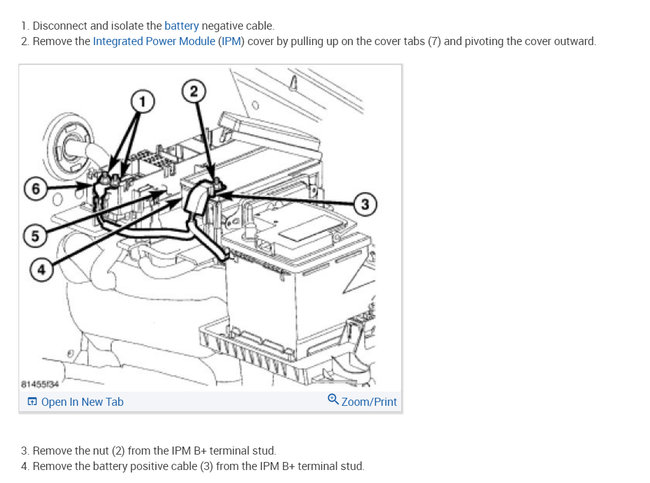 1. Disconnect and isolate the battery negative cable.
2. Remove the Integrated Power Module (IPM) cover by pulling up on the cover tabs (7) and pivoting the cover outward.

1
2
6
3
5
4
81455f34

Open In New Tab
Zoom/Print

3. Remove the nut (2) from the IPM B+ terminal stud.
4. Remove the battery positive cable (3) from the IPM B+ terminal stud.