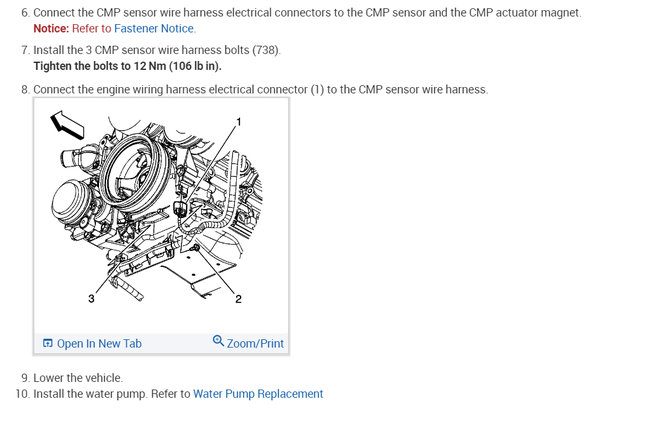 6. Connect the CMP sensor wire harness electrical connectors to the CMP sensor and the CMP actuator magnet.
Notice: Refer to Fastener Notice.

7. Install the 3 CMP sensor wire harness bolts (738).
Tighten the bolts to 12 Nm (106 lb in).

8. Connect the engine wiring harness electrical connector (1) to the CMP sensor wire harness.

1
3
2

Open In New Tab
Zoom/Print

9. Lower the vehicle.
10. Install the water pump. Refer to Water Pump Replacement