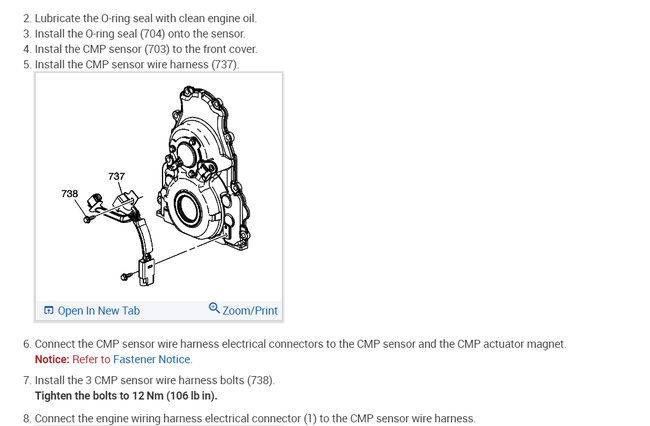 2. Lubricate the O-ring seal with clean engine oil.
3. Install the O-ring seal (704) onto the sensor.
4. Instal the CMP sensor (703) to the front cover.
5. Install the CMP sensor wire harness (737).

737
738

Open In New Tab
Zoom/Print

6. Connect the CMP sensor wire harness electrical connectors to the CMP sensor and the CMP actuator magnet.
Notice: Refer to Fastener Notice.

7. Install the 3 CMP sensor wire harness bolts (738).
Tighten the bolts to 12 Nm (106 lb in).

8. Connect the engine wiring harness electrical connector (1) to the CMP sensor wire harness.