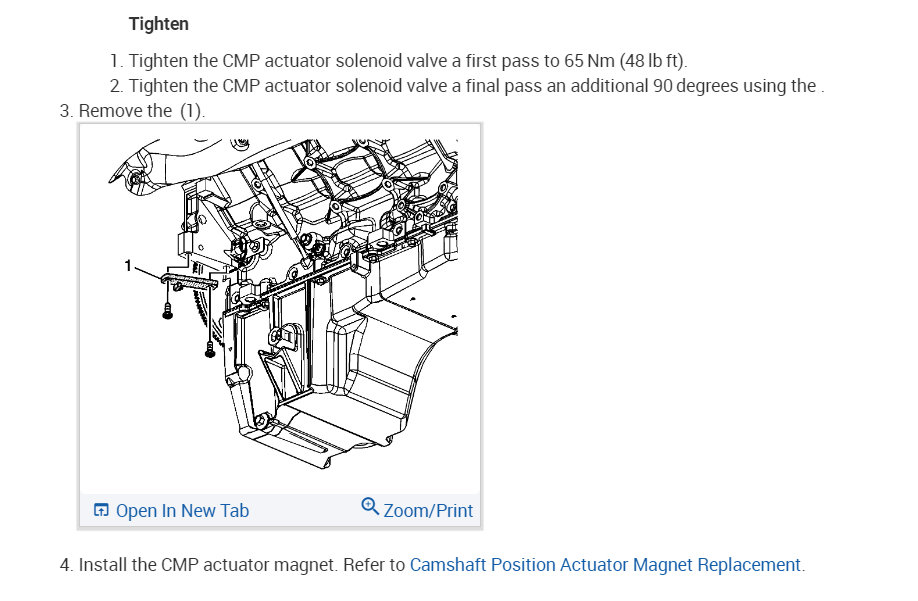 Tighten

1. Tighten the CMP actuator solenoid valve a first pass to 65 Nm (48 lb ft).
2. Tighten the CMP actuator solenoid valve a final pass an additional 90 degrees using the .

3. Remove the (1).

1

Open In New Tab Zoom/Print

4. Install the CMP actuator magnet. Refer to Camshaft Position Actuator Magnet Replacement.