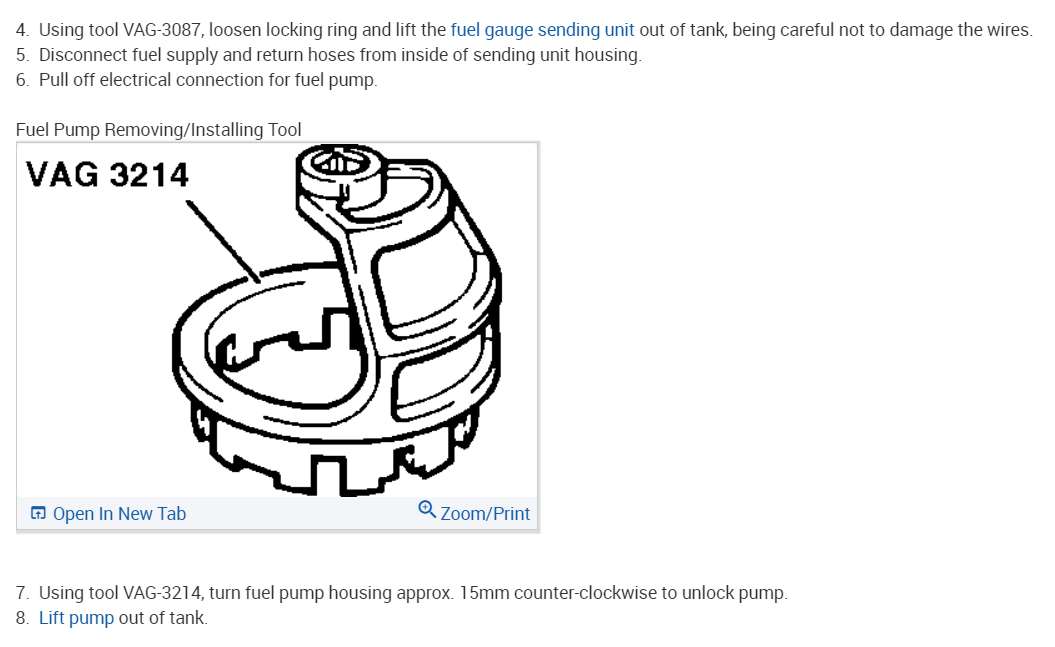 4. Using tool VAG-3087, loosen locking ring and lift the fuel gauge sending unit out of tank, being careful not to damage the wires.
5. Disconnect fuel supply and return hoses from inside of sending unit housing.
6. Pull off electrical connection for fuel pump.

Fuel Pump Removing/Installing Tool

VAG 3214

Open In New Tab

Zoom/Print

7. Using tool VAG-3214, turn fuel pump housing approx. 15mm counter-clockwise to unlock pump.
8. Lift pump out of tank.