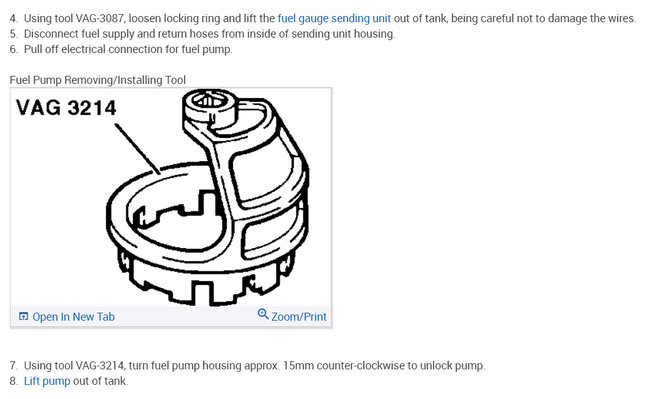 4. Using tool VAG-3087, loosen locking ring and lift the fuel gauge sending unit out of tank, being careful not to damage the wires.
5. Disconnect fuel supply and return hoses from inside of sending unit housing.
6. Pull off electrical connection for fuel pump.

Fuel Pump Removing/Installing Tool

VAG 3214

Open In New Tab

Zoom/Print

7. Using tool VAG-3214, turn fuel pump housing approx. 15mm counter-clockwise to unlock pump.
8. Lift pump out of tank.