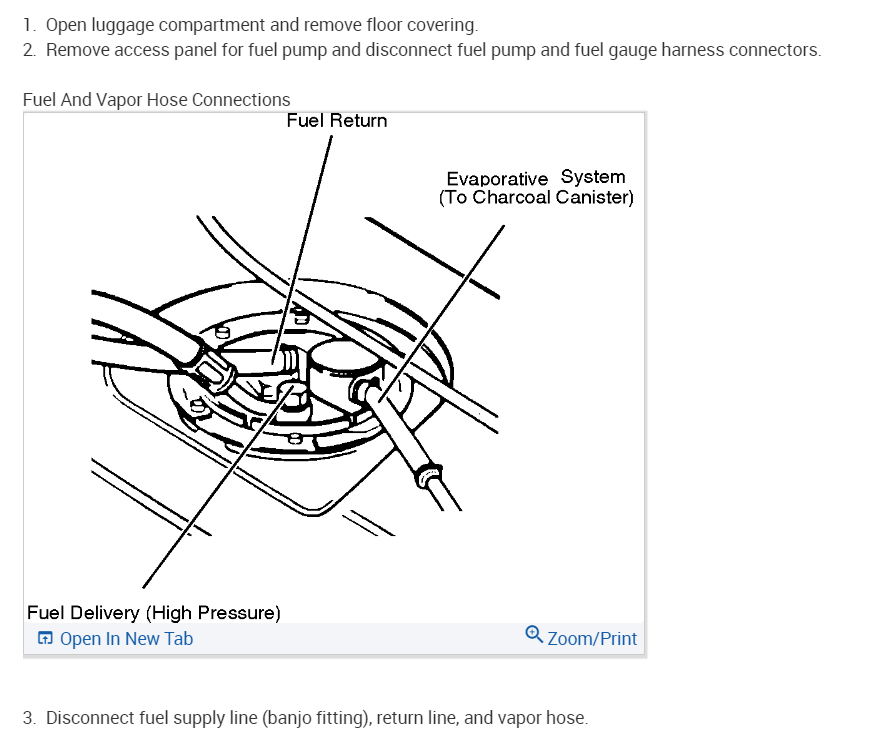 1. Open luggage compartment and remove floor covering.
2. Remove access panel for fuel pump and disconnect fuel pump and fuel gauge harness connectors.

Fuel And Vapor Hose Connections

Fuel Return

Evaporative System
(To Charcoal Canister)

Fuel Delivery (High Pressure)

Open In New Tab

Zoom/Print

3. Disconnect fuel supply line (banjo fitting), return line, and vapor hose.