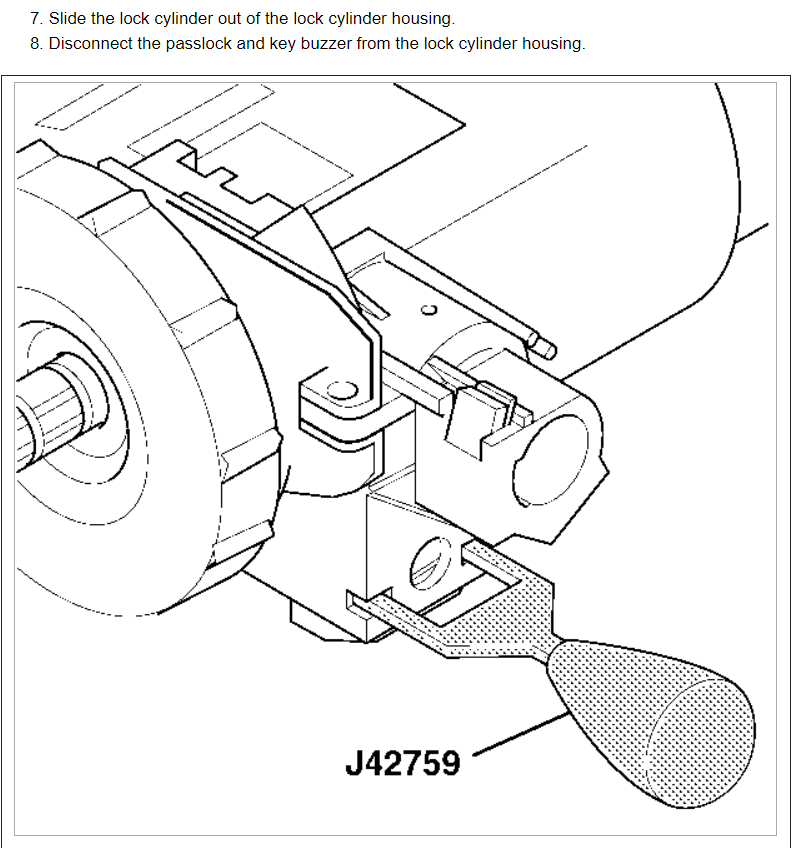 7. Slide the lock cylinder out of the lock cylinder housing.
8. Disconnect the passlock and key buzzer from the lock cylinder housing.

J42759