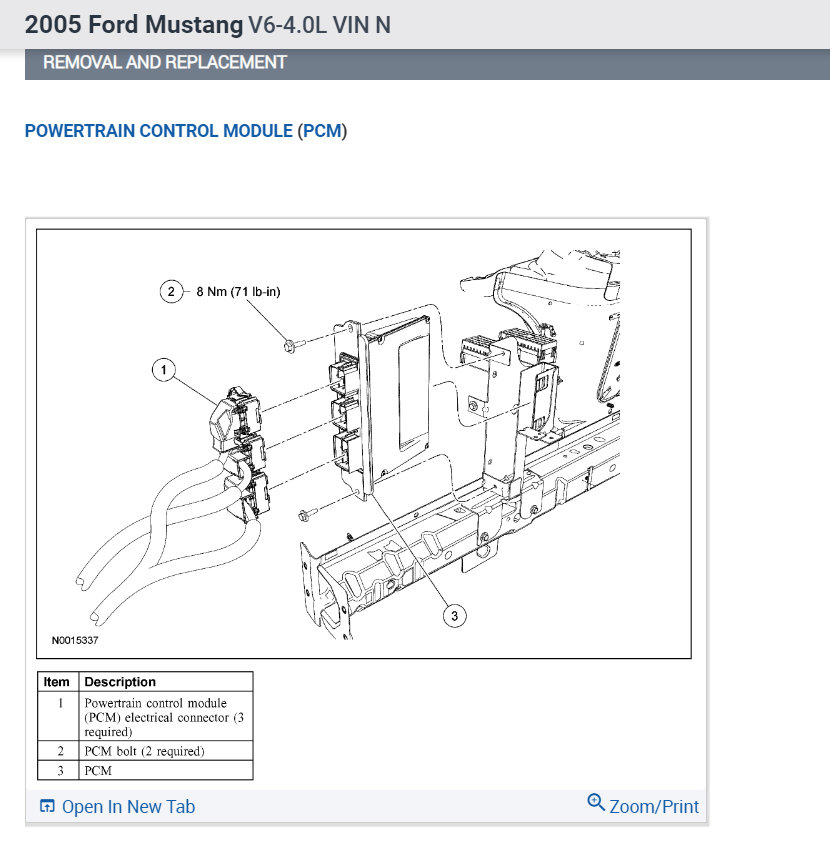 2005 Ford Mustang V6-4.0L VIN N

REMOVAL AND REPLACEMENT

POWERTRAIN CONTROL MODULE (PCM)

2 8 Nm (71 lb-in)

1

3

N0015337

| Item | Description |
|---|---|
| 1 | Powertrain control module (PCM) electrical connector (3 required) |
| 2 | PCM bolt (2 required) |
| 3 | PCM |

Open In New Tab

Zoom/Print