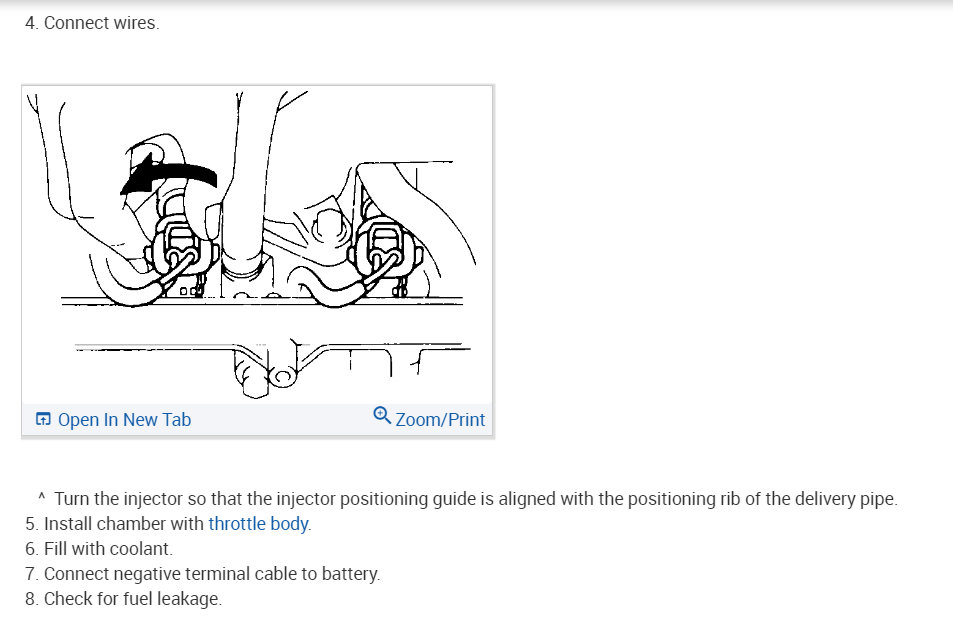 4. Connect wires.

Open In New Tab

Zoom/Print

^ Turn the injector so that the injector positioning guide is aligned with the positioning rib of the delivery pipe.

5. Install chamber with throttle body.

6. Fill with coolant.

7. Connect negative terminal cable to battery.

8. Check for fuel leakage.