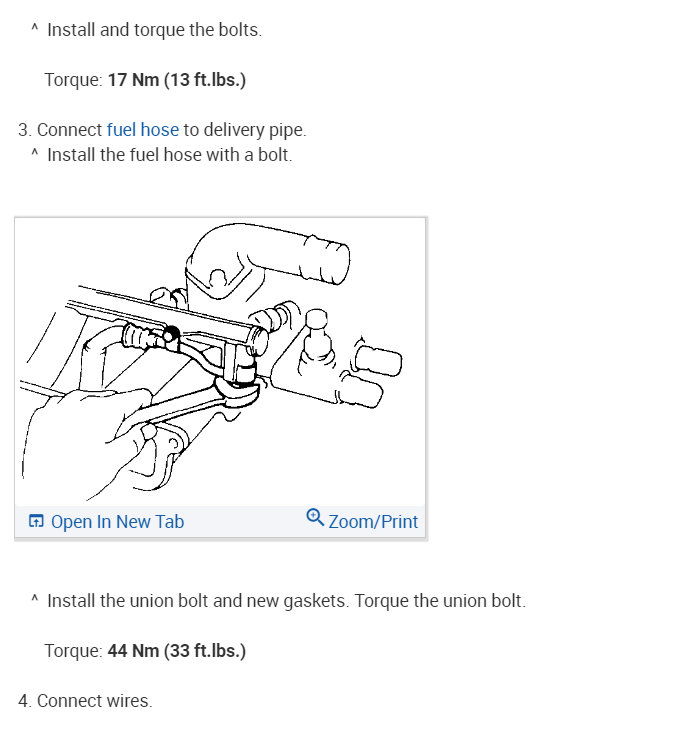 ^ Install and torque the bolts.

Torque: 17 Nm (13 ft.lbs.)

3. Connect fuel hose to delivery pipe.
^ Install the fuel hose with a bolt.

Open In New Tab

Zoom/Print

^ Install the union bolt and new gaskets. Torque the union bolt.

Torque: 44 Nm (33 ft.lbs.)

4. Connect wires.