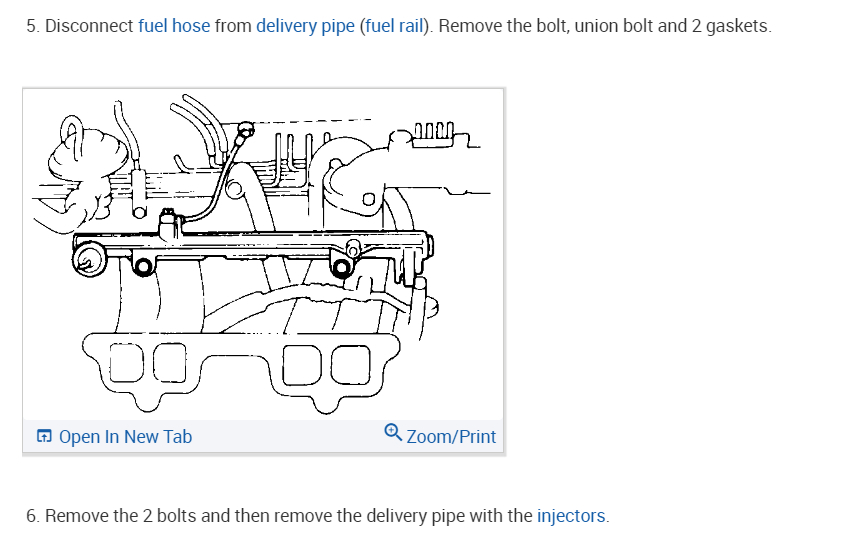 5. Disconnect fuel hose from delivery pipe (fuel rail). Remove the bolt, union bolt and 2 gaskets.

Open In New Tab

Zoom/Print

6. Remove the 2 bolts and then remove the delivery pipe with the injectors.